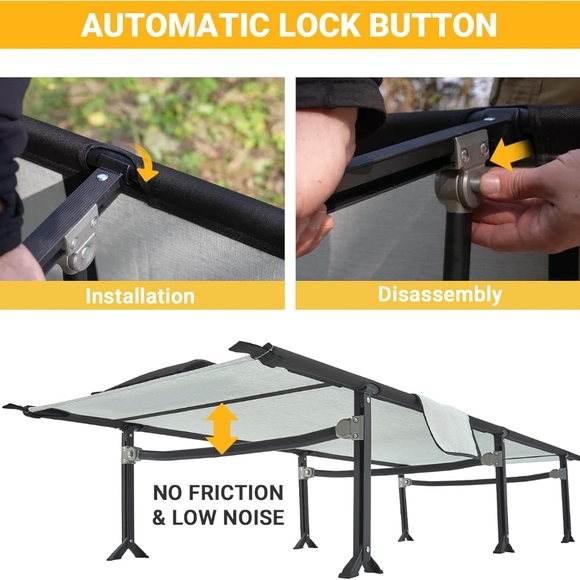 AUTOMATIC LOCK BUTTON

Installation

Disassembly

NO FRICTION & LOW NOISE